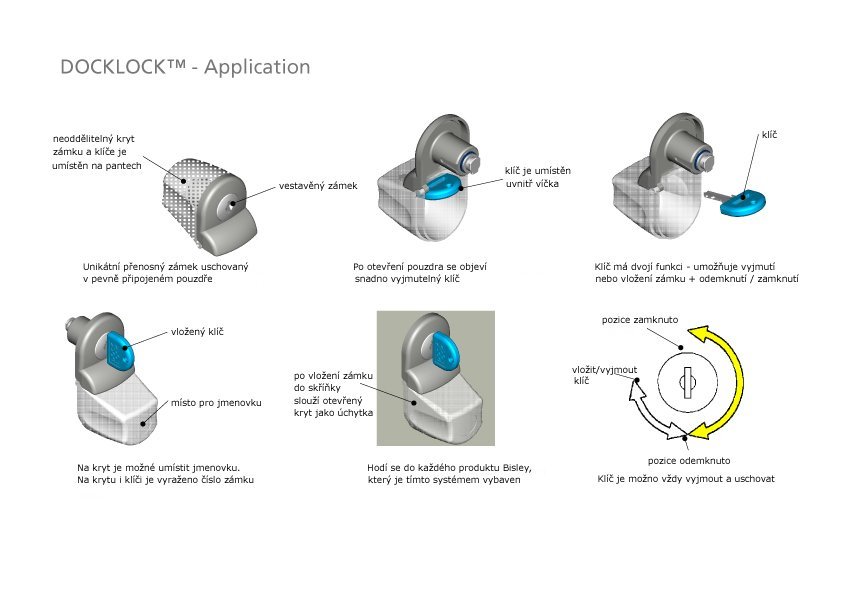 DOCKLOCK™ - Application

neoddělitelný kryt zámku a klíče je umístěn na pantech

vestavěný zámek

Unikátní přenosný zámek uschovaný v pevně připojeném pouzdře

klíč je umístěn uvnitř víčka

Po otevření pouzdra se objeví snadno vyjmutelný klíč

klíč

Klíč má dvojí funkci - umožňuje vyjmutí nebo vložení zámku + odemknutí / zamknutí

vložený klíč

místo pro jmenovku

Na kryt je možné umístit jmenovku. Na krytu i klíči je vyraženo číslo zámku

po vložení zámku do skříňky slouží otevřený kryt jako úchytka

Hodí se do každého produktu Bisley, který je tímto systémem vybaven

pozice zamknuto

vložit/vyjmout klíč

pozice odemknuto

Klíč je možno vždy vyjmout a uschovat